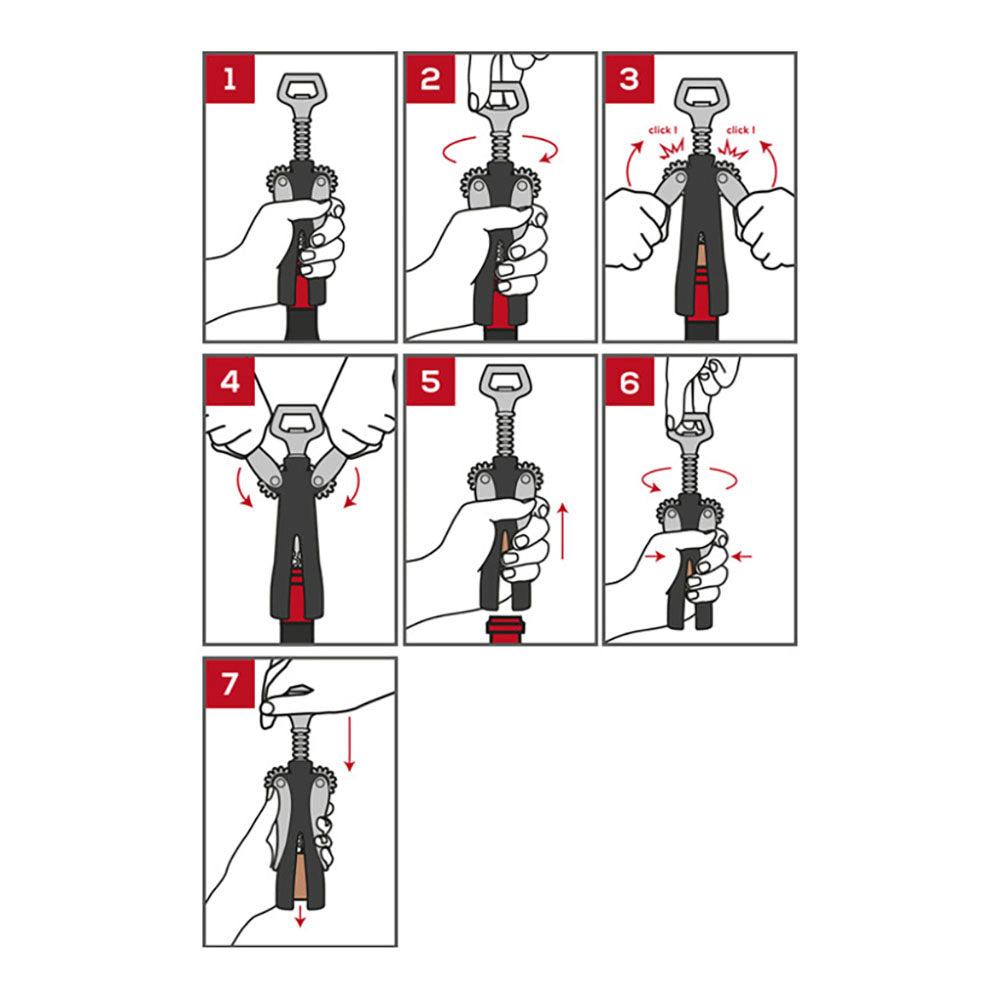 1

2

3

click !

click !

4

5

6

7